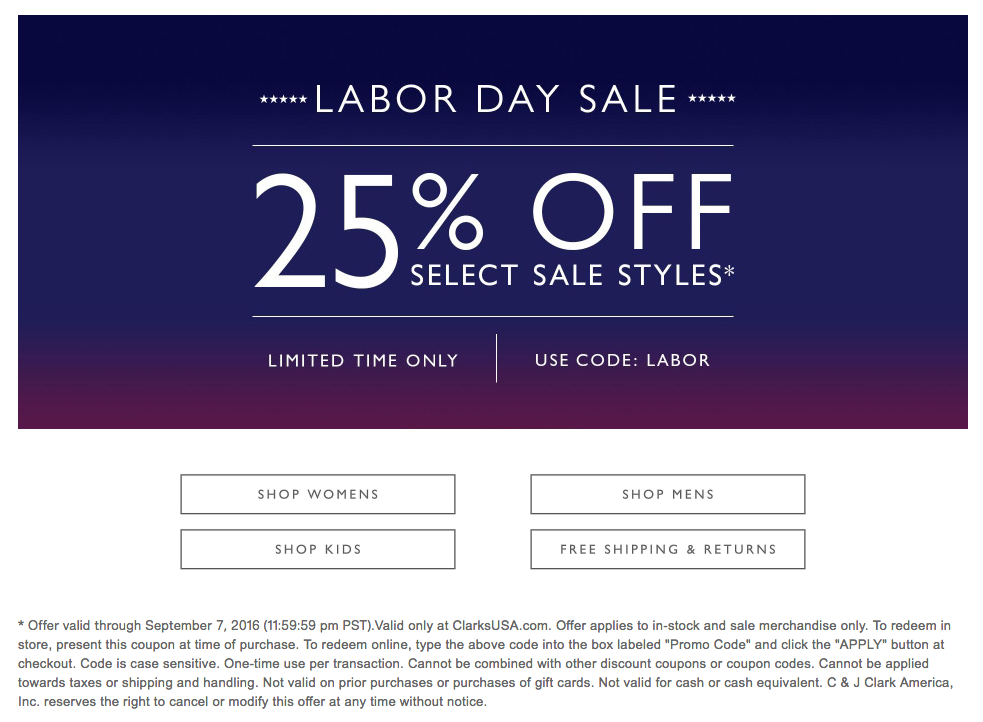 ***** LABOR DAY SALE *****

25% OFF
SELECT SALE STYLES*

LIMITED TIME ONLY

USE CODE: LABOR

SHOP WOMENS

SHOP MENS

SHOP KIDS

FREE SHIPPING & RETURNS

* Offer valid through September 7, 2016 (11:59:59 pm PST).Valid only at ClarksUSA.com. Offer applies to in-stock and sale merchandise only. To redeem in store, present this coupon at time of purchase. To redeem online, type the above code into the box labeled "Promo Code" and click the "APPLY" button at checkout. Code is case sensitive. One-time use per transaction. Cannot be combined with other discount coupons or coupon codes. Cannot be applied towards taxes or shipping and handling. Not valid on prior purchases or purchases of gift cards. Not valid for cash or cash equivalent. C & J Clark America, Inc. reserves the right to cancel or modify this offer at any time without notice.