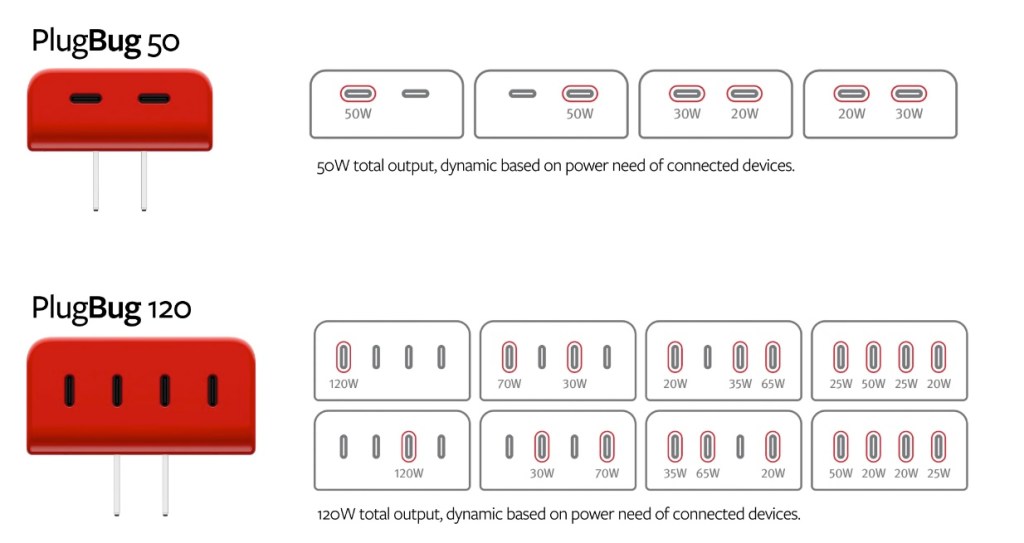 PlugBug 50

50W

50W

30W 20W

20W 30W

50W total output, dynamic based on power need of connected devices.

PlugBug 120

120W

70W 30W

20W 35W 65W

25W 50W 25W 20W

120W

30W 70W

35W 65W 20W

50W 20W 20W 25W

120W total output, dynamic based on power need of connected devices.