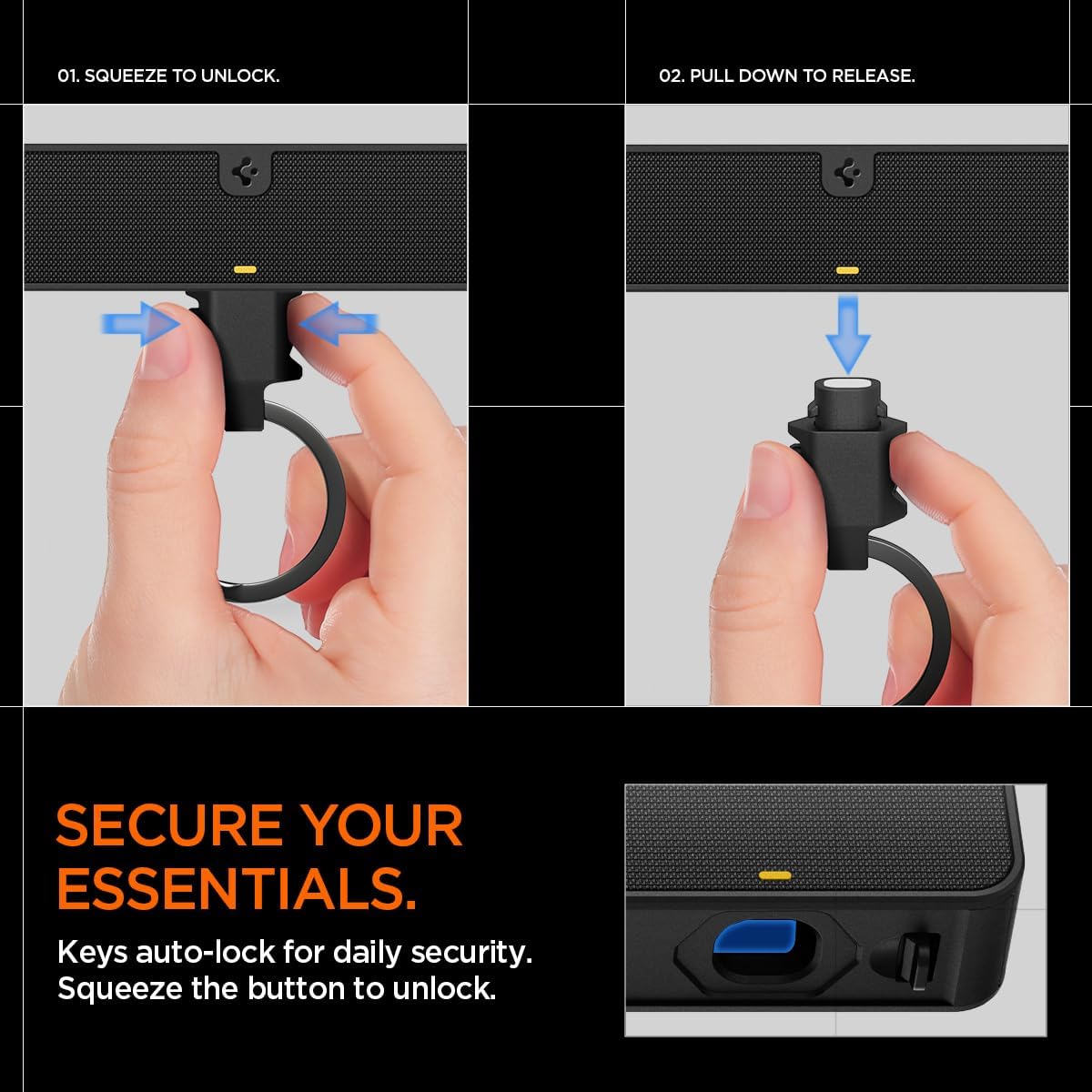 01. SQUEEZE TO UNLOCK.

02. PULL DOWN TO RELEASE.

SECURE YOUR ESSENTIALS.

Keys auto-lock for daily security. Squeeze the button to unlock.