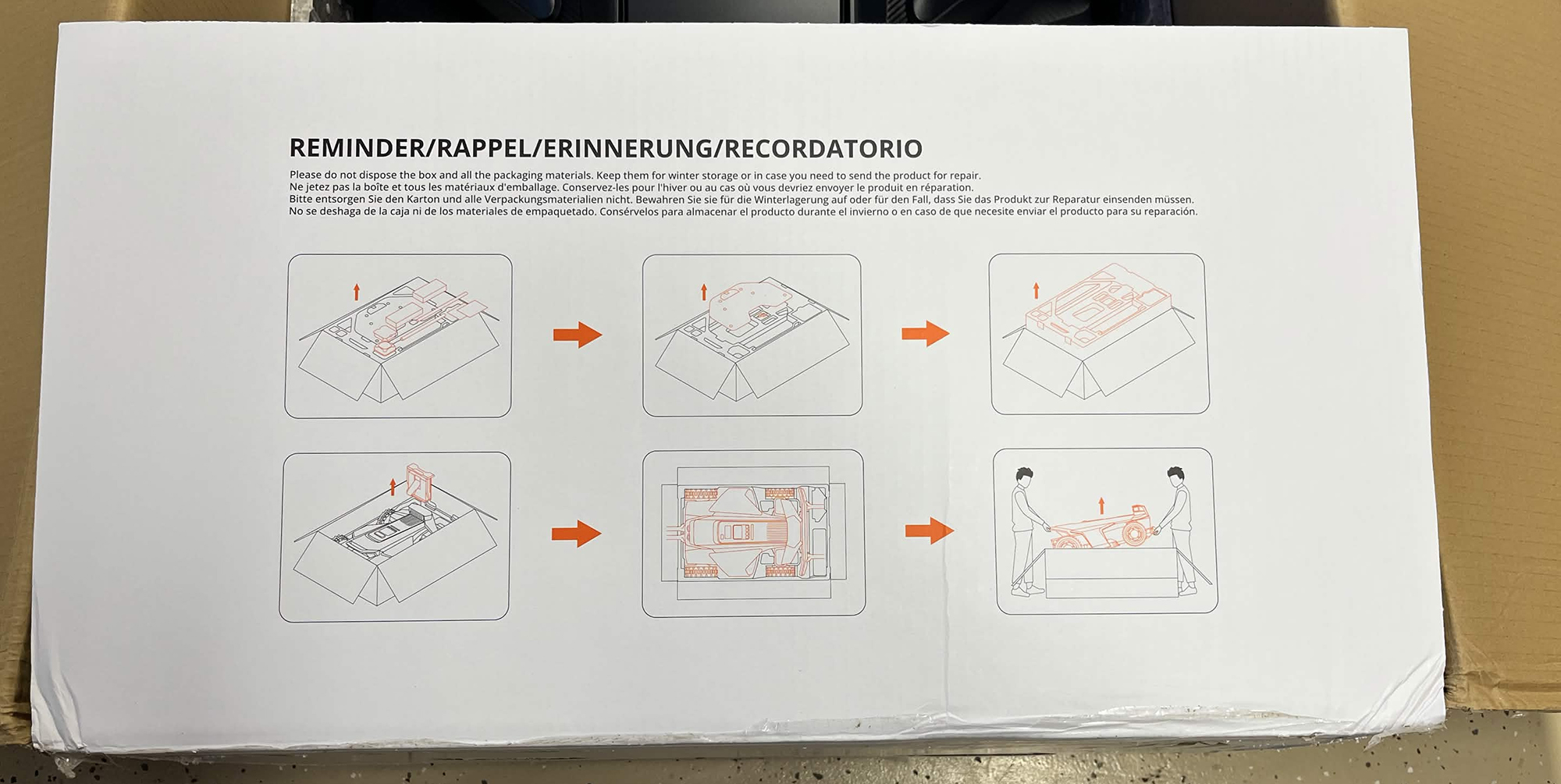 REMINDER/RAPPEL/ERINNERUNG/RECORDATORIO

Please do not dispose the box and all the packaging materials. Keep them for winter storage or in case you need to send the product for repair.
Ne jetez pas la boîte et tous les matériaux d'emballage. Conservez-les pour l'hiver ou au cas où vous devriez envoyer le produit en réparation.
Bitte entsorgen Sie den Karton und alle Verpackungsmaterialien nicht. Bewahren Sie sie für die Winterlagerung auf oder für den Fall, dass Sie das Produkt zur Reparatur einsenden müssen.
No se deshaga de la caja ni de los materiales de empaquetado. Consérvelos para almacenar el producto durante el invierno o en caso de que necesite enviar el producto para su reparación.